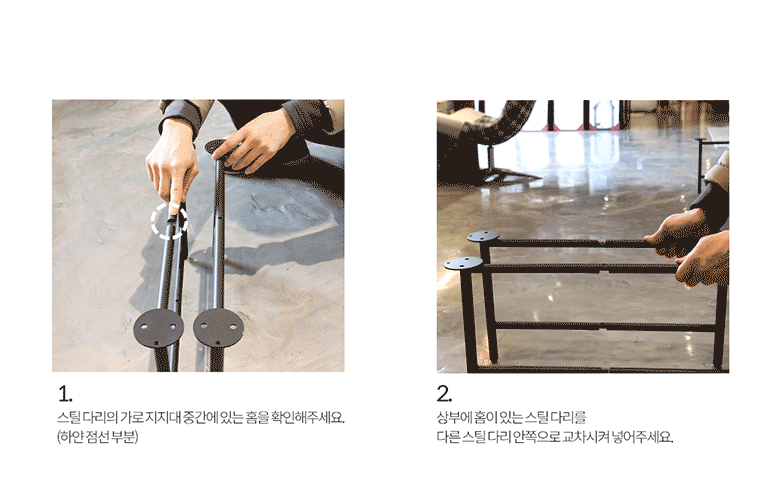 1.
스틸 다리의 가로 지지대 중간에 있는 홈을 확인해주세요.
(하얀 점선 부분)

2.
상부에 홈이 있는 스틸 다리를
다른 스틸 다리 안쪽으로 교차시켜 넣어주세요.