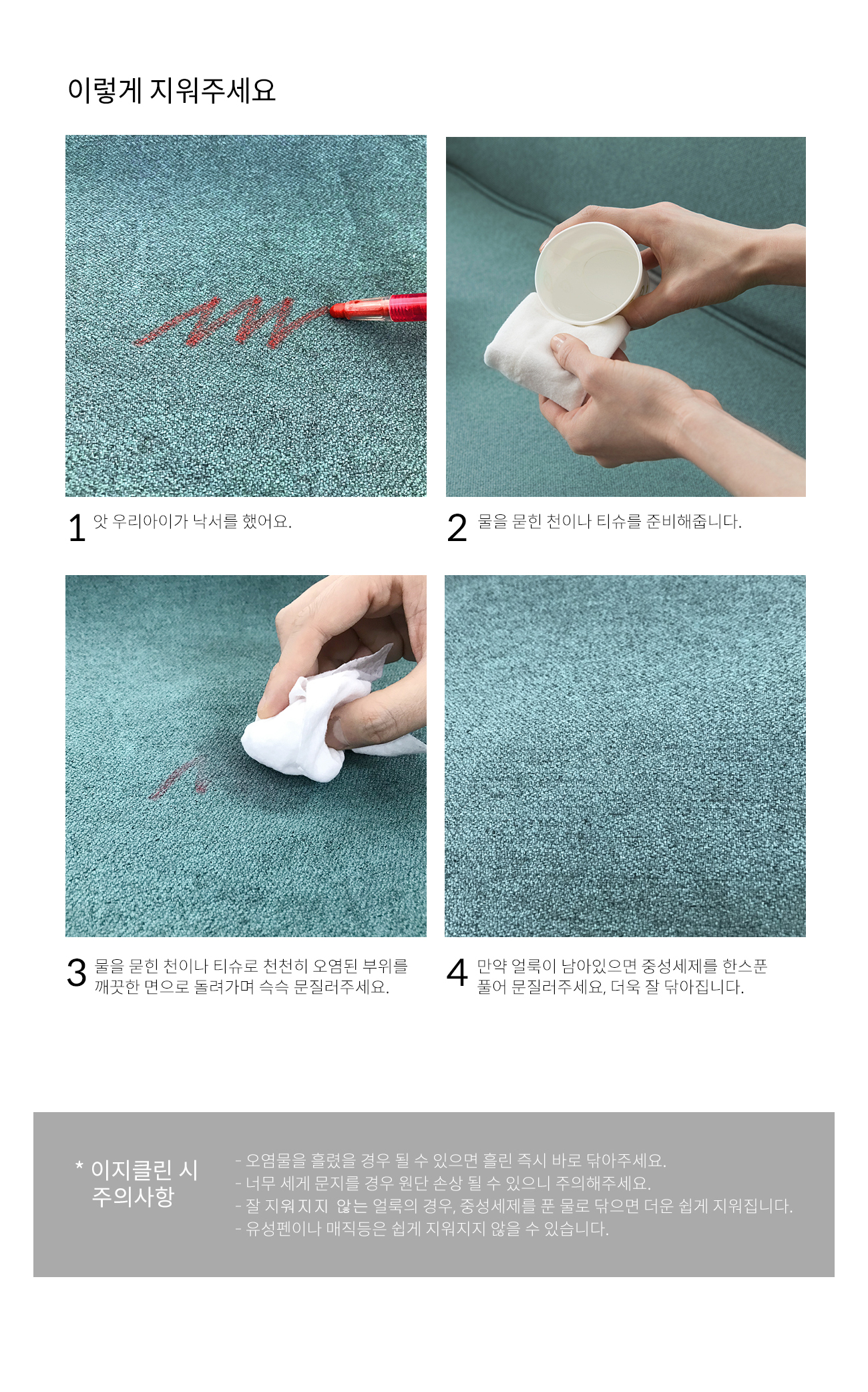 이렇게 지워주세요

1 앗 우리아이가 낙서를 했어요.

2 물을 묻힌 천이나 티슈를 준비해줍니다.

3 물을 묻힌 천이나 티슈로 천천히 오염된 부위를 깨끗한 면으로 돌려가며 슥슥 문질러주세요.

4 만약 얼룩이 남아있으면 중성세제를 한스푼 풀어 문질러주세요, 더욱 잘 닦아집니다.

* 이지클린 시 주의사항

- 오염물을 흘렸을 경우 될 수 있으면 흘린 즉시 바로 닦아주세요.
- 너무 세게 문지를 경우 원단 손상 될 수 있으니 주의해주세요.
- 잘 지워지지 않는 얼룩의 경우, 중성세제를 푼 물로 닦으면 더운 쉽게 지워집니다.
- 유성펜이나 매직등은 쉽게 지워지지 않을 수 있습니다.