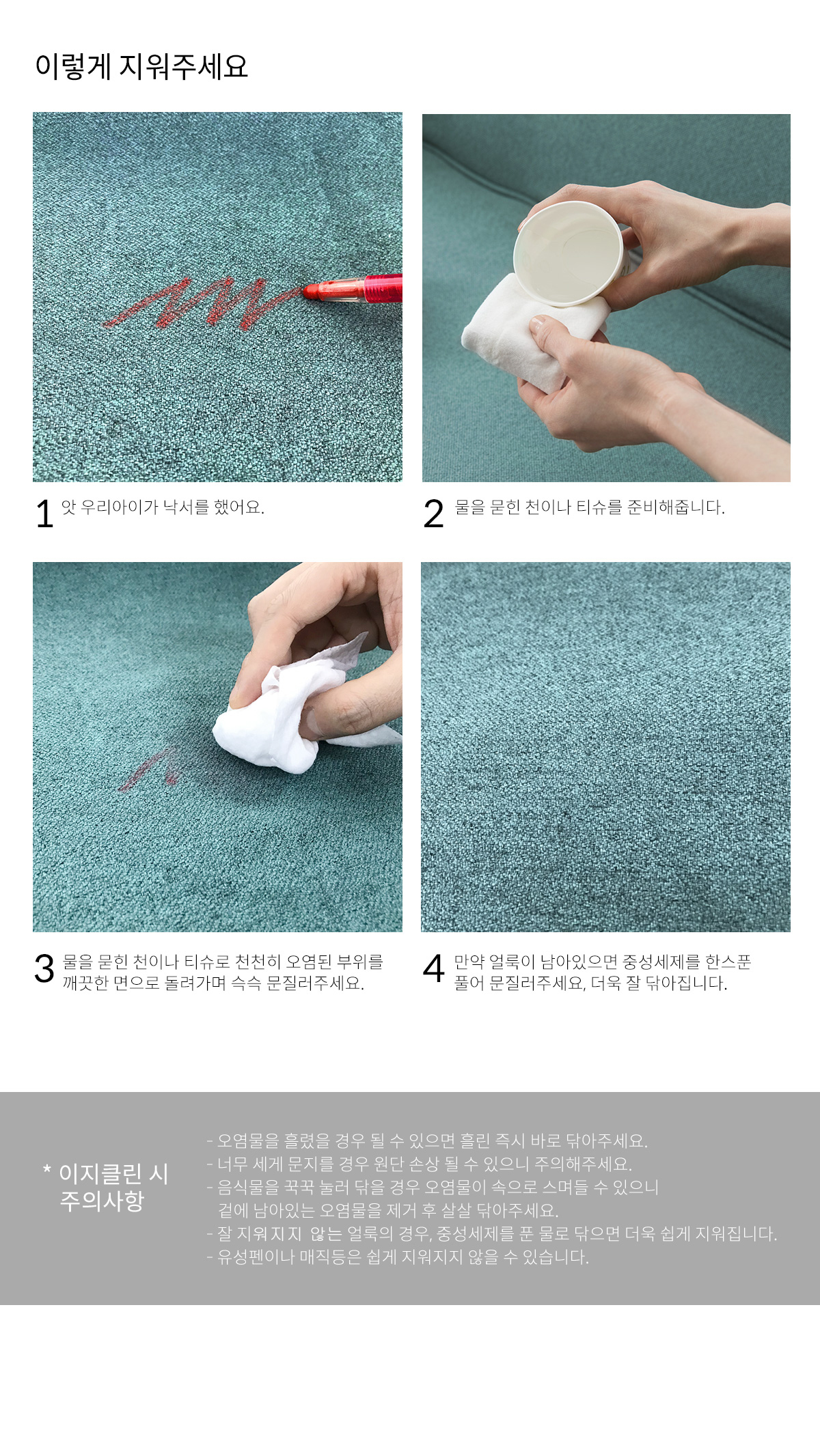 이렇게 지워주세요

1 앗 우리아이가 낙서를 했어요.

2 물을 묻힌 천이나 티슈를 준비해줍니다.

3 물을 묻힌 천이나 티슈로 천천히 오염된 부위를 깨끗한 면으로 돌려가며 슥슥 문질러주세요.

4 만약 얼룩이 남아있으면 중성세제를 한스푼 풀어 문질러주세요, 더욱 잘 닦아집니다.

* 이지클린 시 주의사항

- 오염물을 흘렸을 경우 될 수 있으면 흘린 즉시 바로 닦아주세요.
- 너무 세게 문지를 경우 원단 손상 될 수 있으니 주의해주세요.
- 음식물을 꾹꾹 눌러 닦을 경우 오염물이 속으로 스며들 수 있으니 겉에 남아있는 오염물을 제거 후 살살 닦아주세요.
- 잘 지워지지 않는 얼룩의 경우, 중성세제를 푼 물로 닦으면 더욱 쉽게 지워집니다.
- 유성펜이나 매직등은 쉽게 지워지지 않을 수 있습니다.